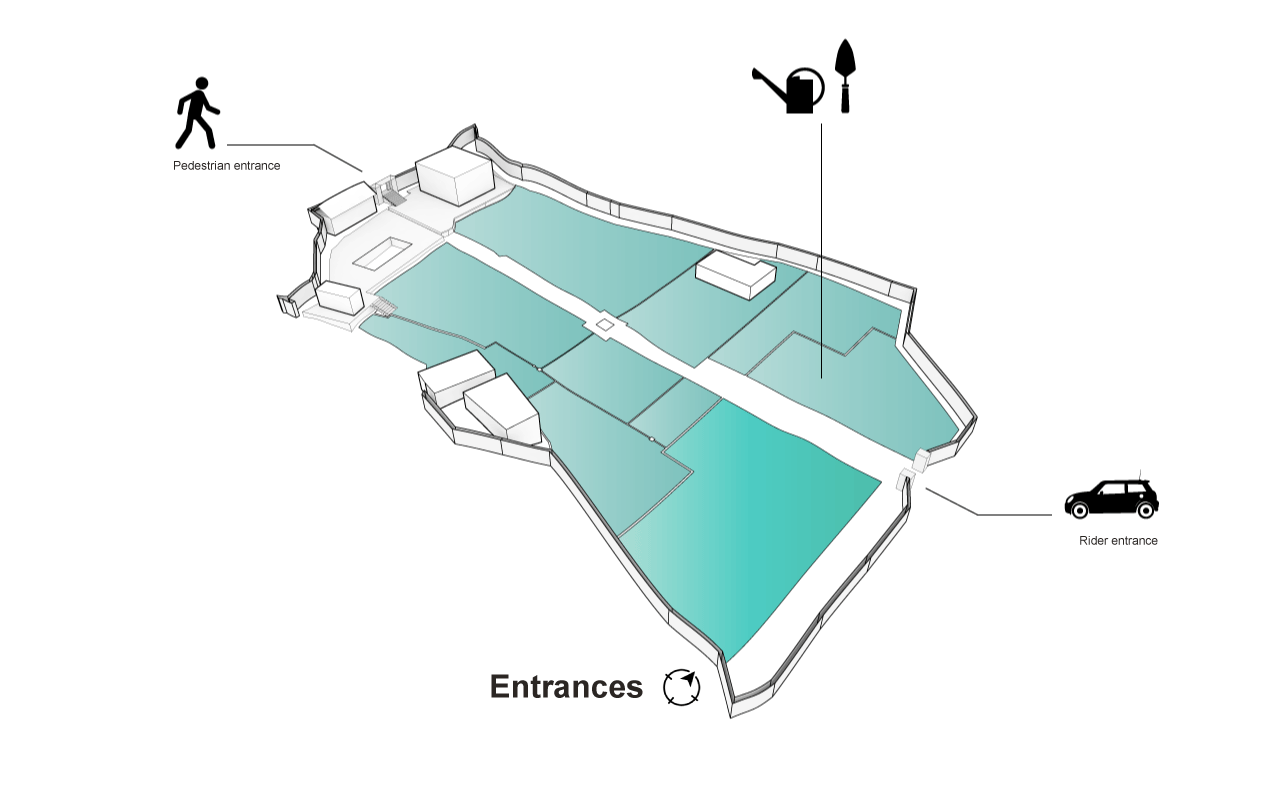 Pedestrian entrance

Rider entrance

Entrances